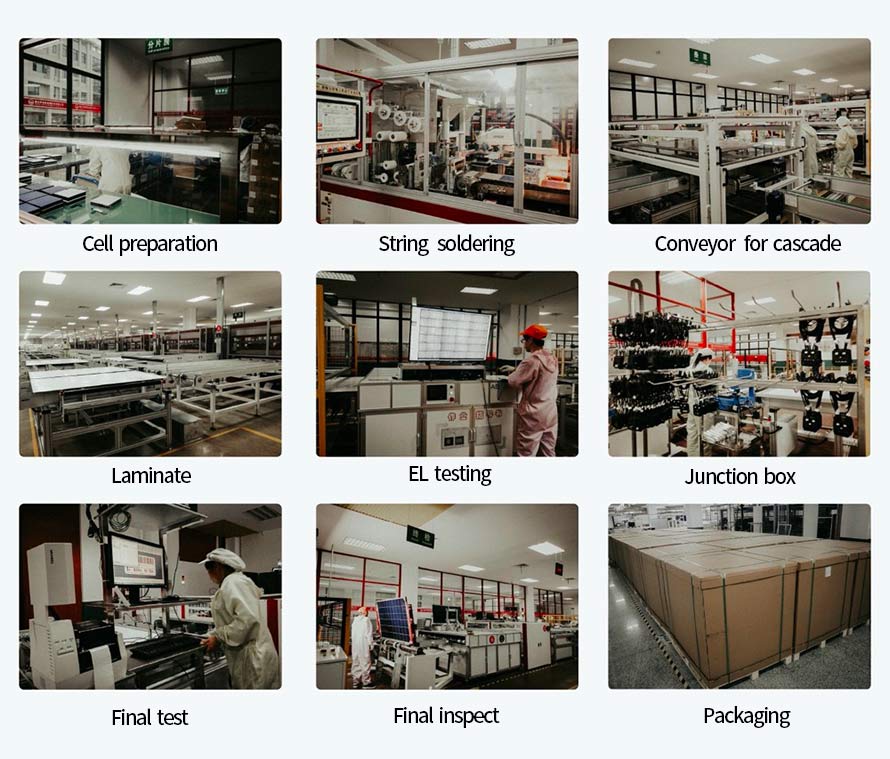 Cell preparation

String soldering

Conveyor for cascade

Laminate

EL testing

Junction box

Final test

Final inspect

Packaging